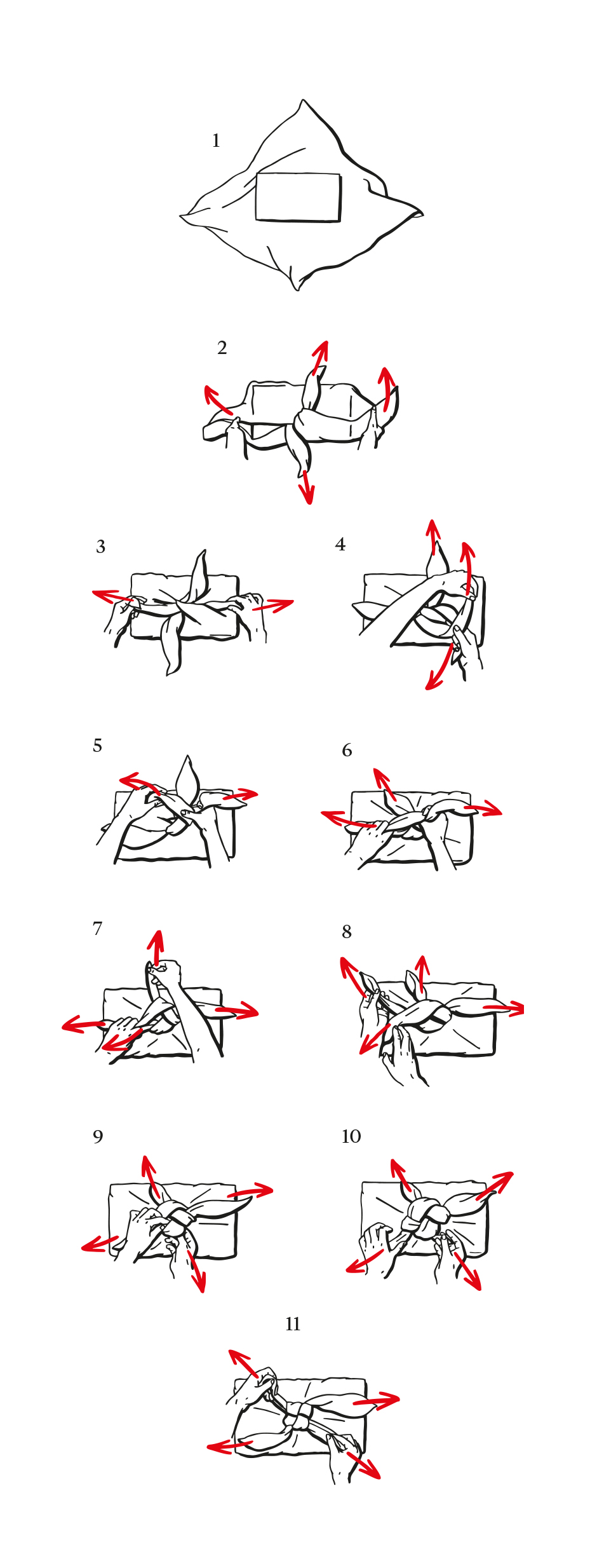 1

2

3

4

5

6

7

8

9

10

11